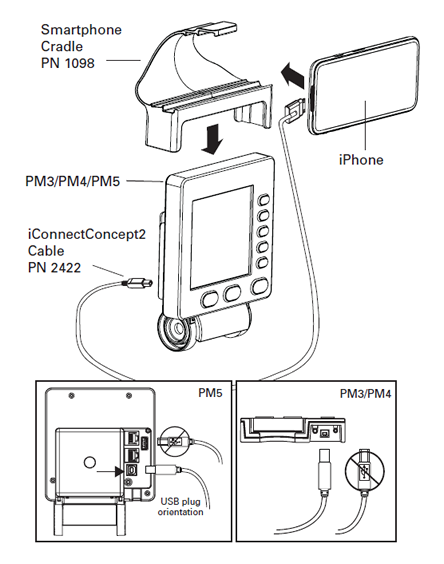 Smartphone Cradle PN 1098

iPhone

PM3/PM4/PM5

iConnectConcept2 Cable PN 2422

PM5

USB plug orientation

PM3/PM4