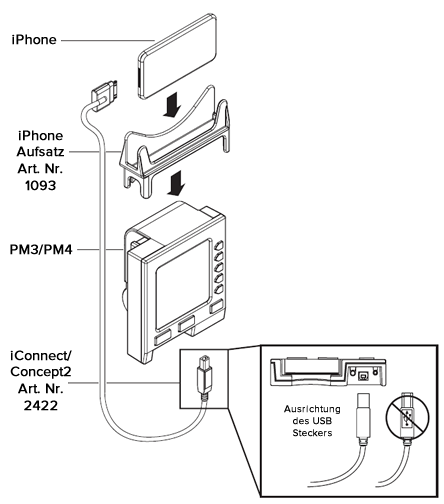 iPhone

iPhone Aufsatz Art. Nr. 1093

PM3/PM4

iConnect/ Concept2 Art. Nr. 2422

Ausrichtung des USB Steckers